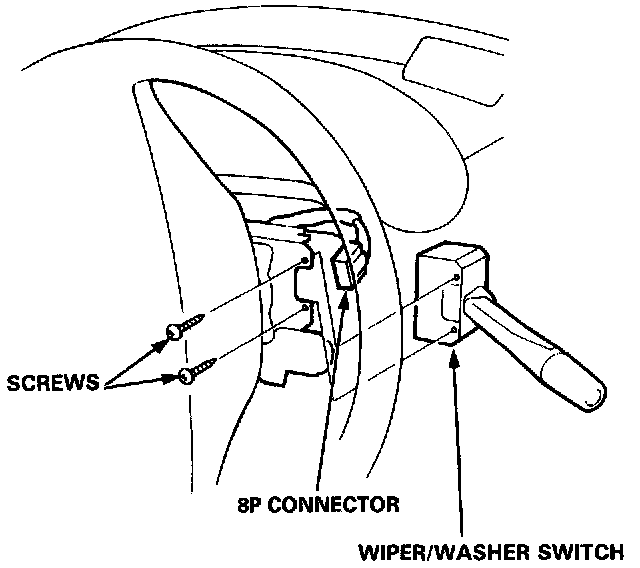 SCREWS

8P CONNECTOR

WIPER/WASHER SWITCH