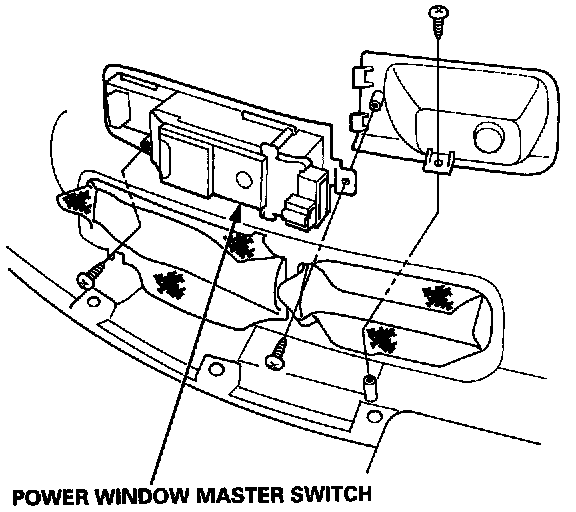 POWER WINDOW MASTER SWITCH