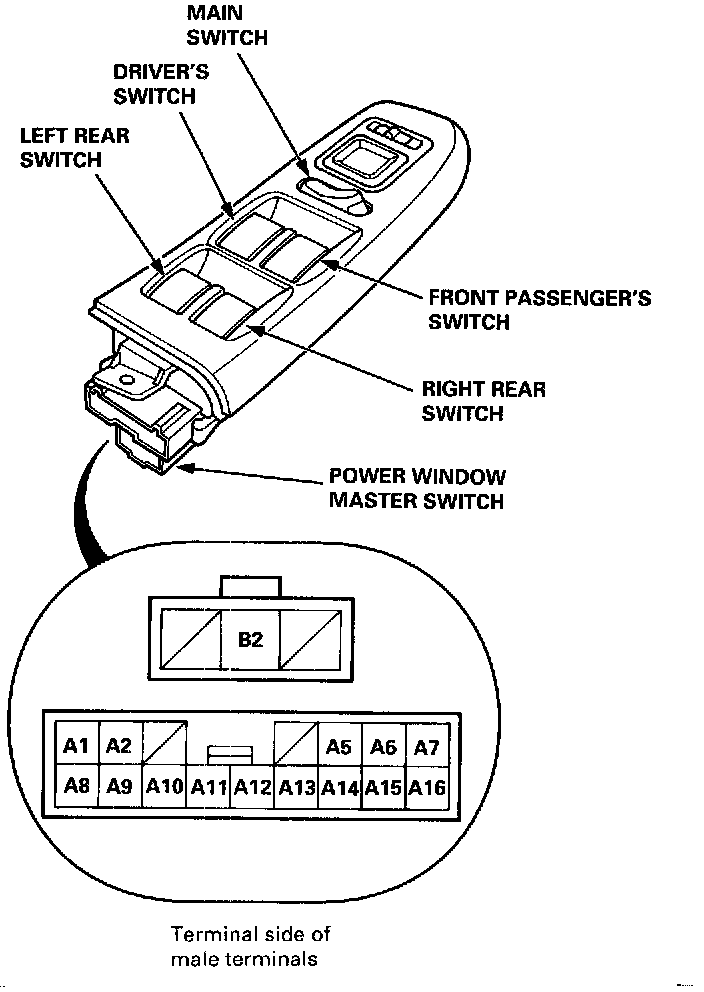 MAIN SWITCH

DRIVER'S SWITCH

LEFT REAR SWITCH

FRONT PASSENGER'S SWITCH

RIGHT REAR SWITCH

POWER WINDOW MASTER SWITCH

B2

A1 A2 A5 A6 A7

A8 A9 A10 A11 A12 A13 A14 A15 A16

Terminal side of male terminals