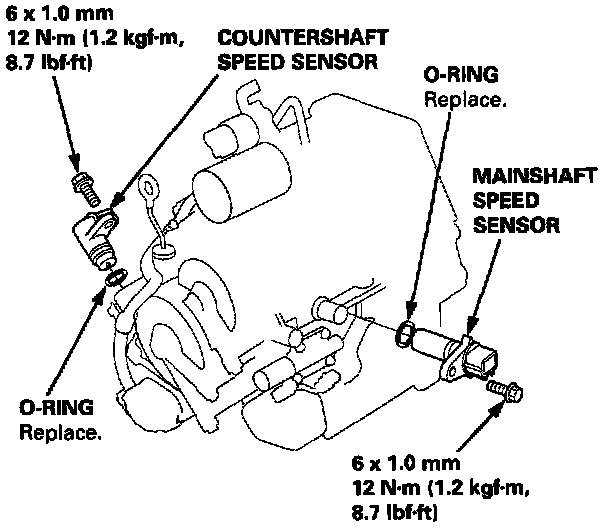 6 x 1.0 mm
12 N·m (1.2 kgf·m, 8.7 lbf·ft)

COUNTERSHAFT SPEED SENSOR

O-RING
Replace.

MAINSHAFT SPEED SENSOR

O-RING
Replace.

6 x 1.0 mm
12 N·m (1.2 kgf·m, 8.7 lbf·ft)