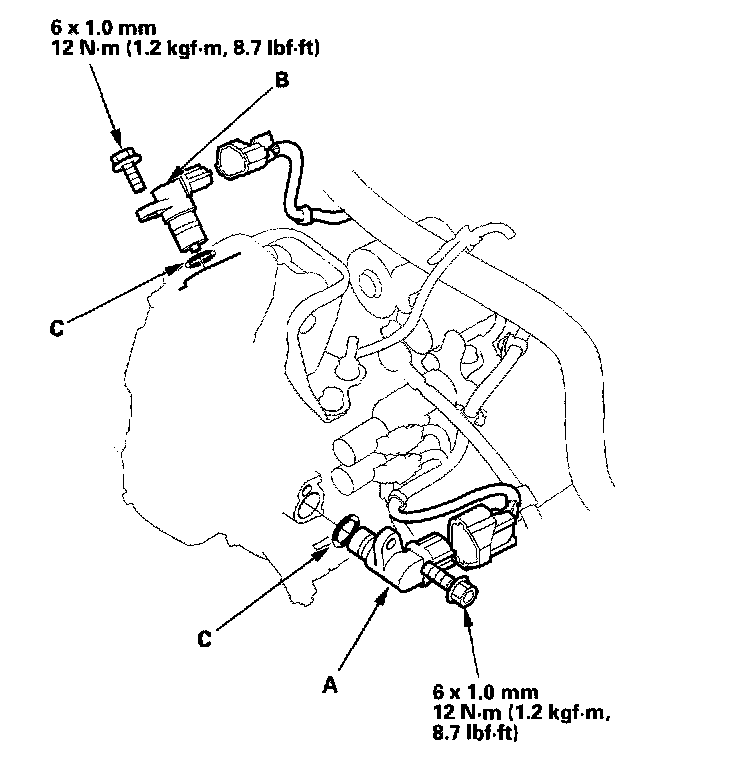 6 x 1.0 mm
12 N·m (1.2 kgf·m, 8.7 lbf·ft)

B

C

C

A

6 x 1.0 mm
12 N·m (1.2 kgf·m, 8.7 lbf·ft)