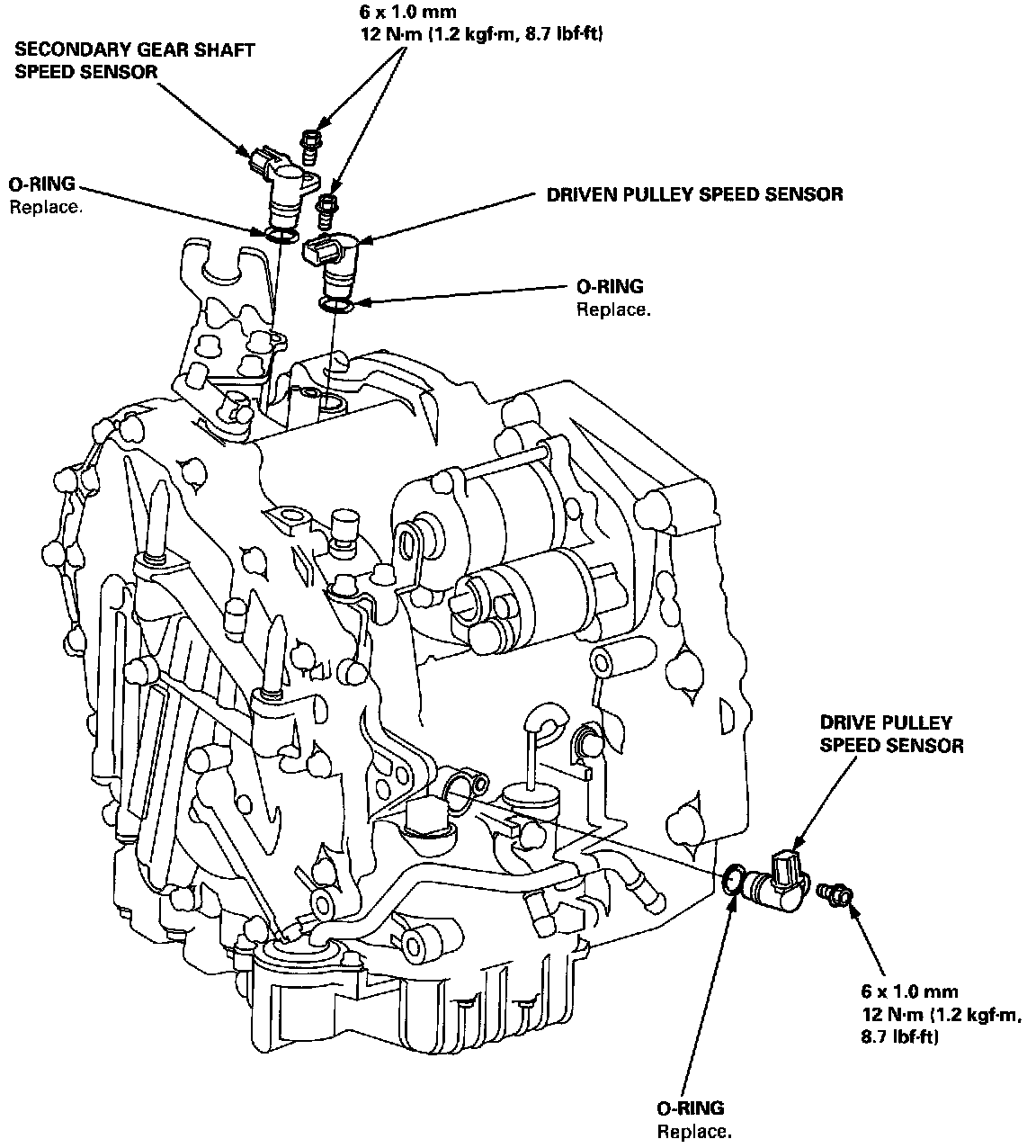 6 x 1.0 mm
12 N·m (1.2 kgf·m, 8.7 lbf·ft)

SECONDARY GEAR SHAFT SPEED SENSOR

O-RING
Replace.

DRIVEN PULLEY SPEED SENSOR

O-RING
Replace.

DRIVE PULLEY SPEED SENSOR

6 x 1.0 mm
12 N·m (1.2 kgf·m, 8.7 lbf·ft)

O-RING
Replace.