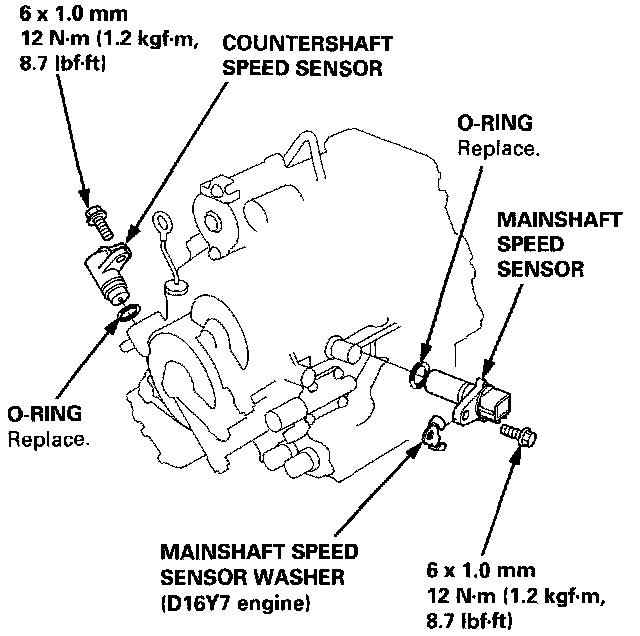 6 x 1.0 mm
12 N·m (1.2 kgf·m, 8.7 lbf·ft)

COUNTERSHAFT SPEED SENSOR

O-RING
Replace.

MAINSHAFT SPEED SENSOR

O-RING
Replace.

MAINSHAFT SPEED SENSOR WASHER (D16Y7 engine)

6 x 1.0 mm
12 N·m (1.2 kgf·m, 8.7 lbf·ft)