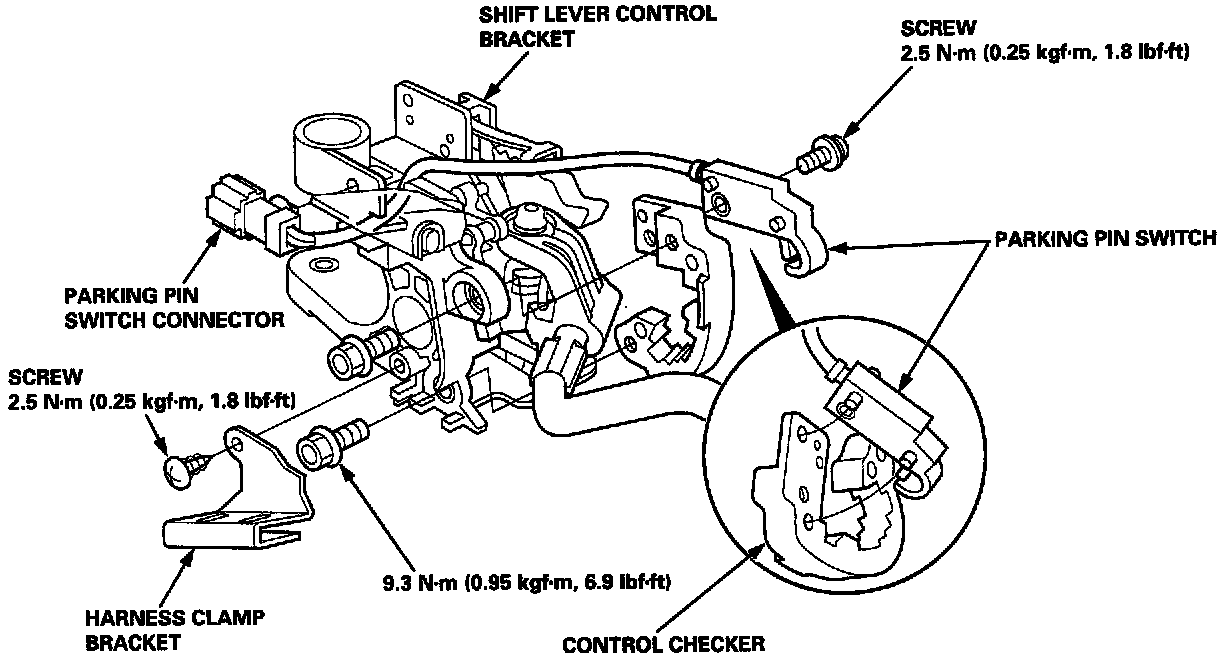 SHIFT LEVER CONTROL BRACKET

SCREW
2.5 N·m (0.25 kgf·m, 1.8 lbf·ft)

PARKING PIN SWITCH

PARKING PIN SWITCH CONNECTOR

SCREW
2.5 N·m (0.25 kgf·m, 1.8 lbf·ft)

9.3 N·m (0.95 kgf·m, 6.9 lbf·ft)

HARNESS CLAMP BRACKET

CONTROL CHECKER