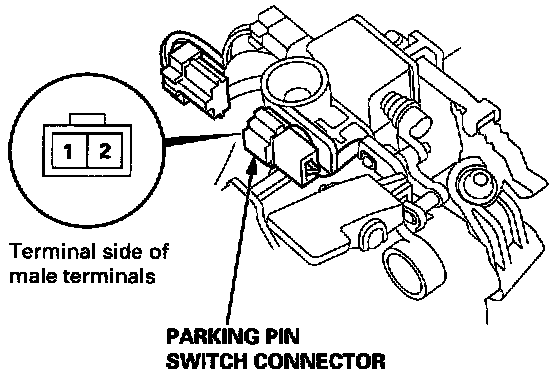 1 2

Terminal side of male terminals

PARKING PIN SWITCH CONNECTOR