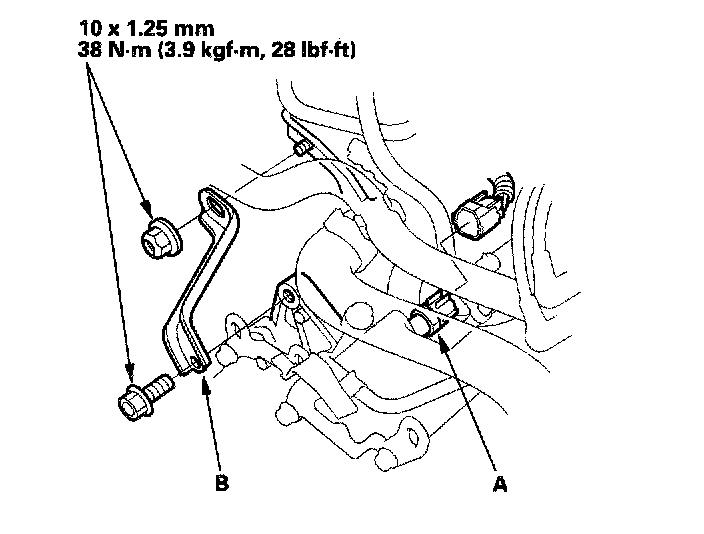 10 x 1.25 mm
38 N·m (3.9 kgf·m, 28 lbf·ft)

B

A