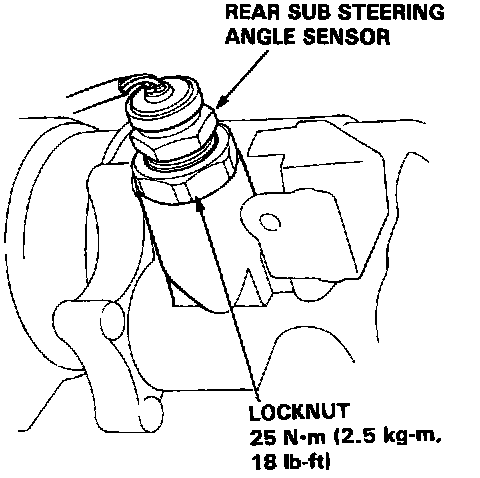 REAR SUB STEERING ANGLE SENSOR

LOCKNUT
25 N·m (2.5 kg-m, 18 lb-ft)