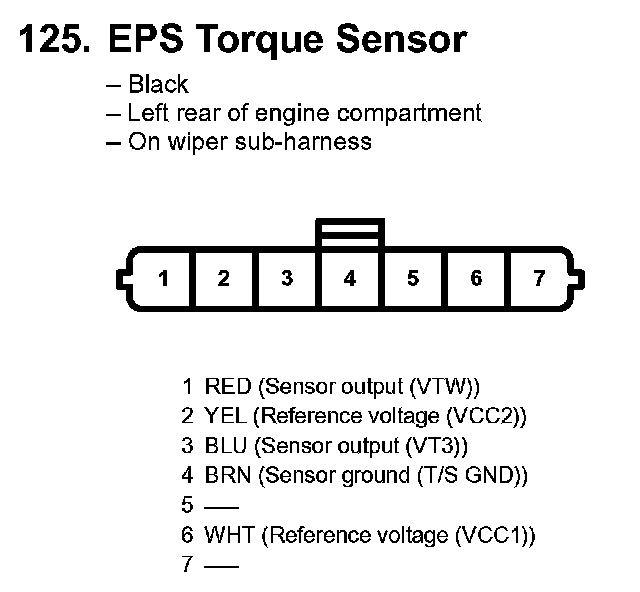 125. EPS Torque Sensor

– Black
– Left rear of engine compartment
– On wiper sub-harness

1 2 3 4 5 6 7

1 RED (Sensor output (VTW))
2 YEL (Reference voltage (VCC2))
3 BLU (Sensor output (VT3))
4 BRN (Sensor ground (T/S GND))
5 —
6 WHT (Reference voltage (VCC1))
7 —