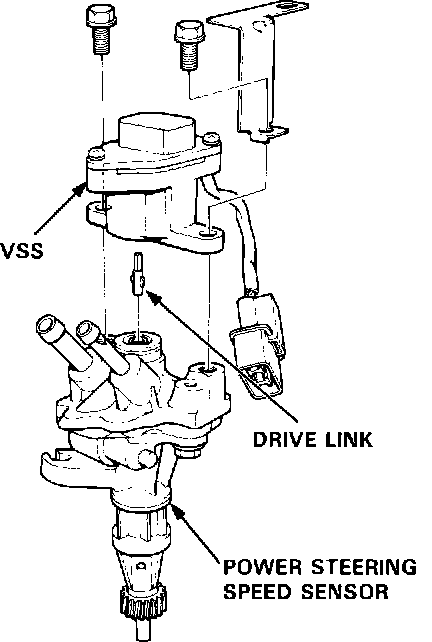 VSS

DRIVE LINK

POWER STEERING SPEED SENSOR