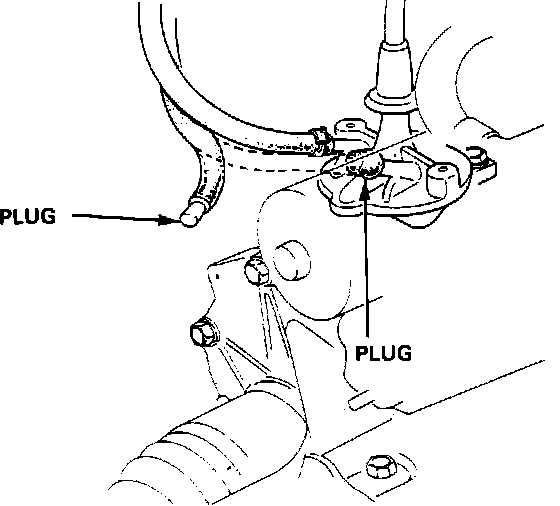 PLUG

PLUG