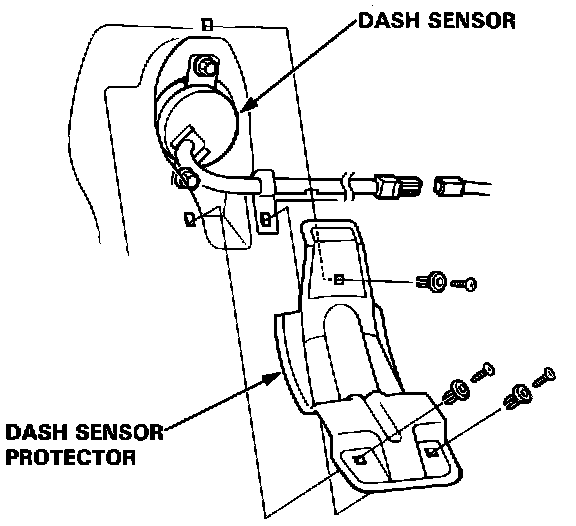 DASH SENSOR

DASH SENSOR PROTECTOR