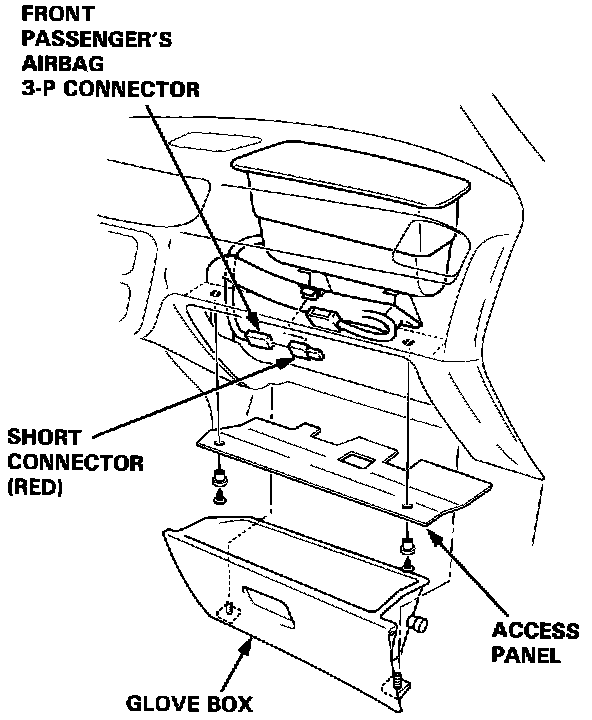 FRONT PASSENGER'S AIRBAG 3-P CONNECTOR

SHORT CONNECTOR (RED)

ACCESS PANEL

GLOVE BOX