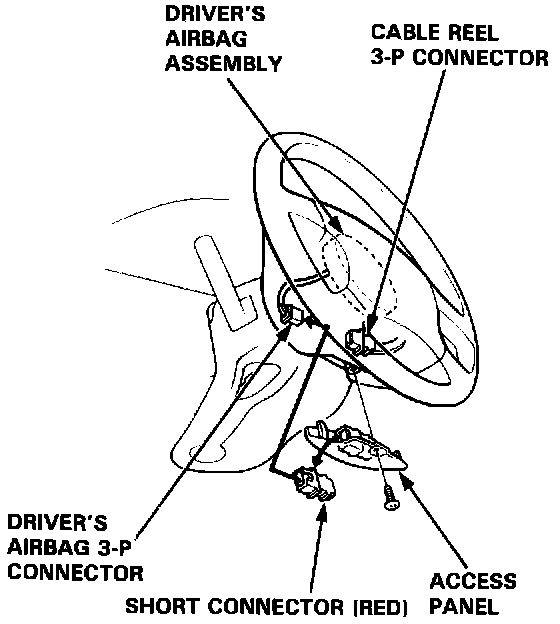 DRIVER'S AIRBAG ASSEMBLY

CABLE REEL 3-P CONNECTOR

DRIVER'S AIRBAG 3-P CONNECTOR

SHORT CONNECTOR (RED)

ACCESS PANEL