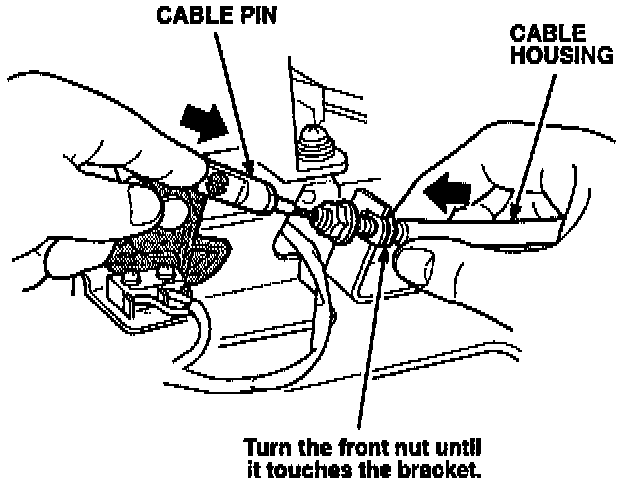 CABLE PIN

CABLE HOUSING

Turn the front nut until it touches the bracket.