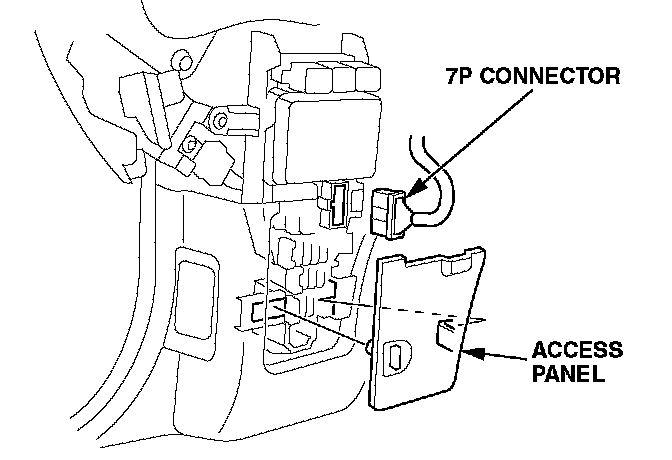 7P CONNECTOR

ACCESS PANEL