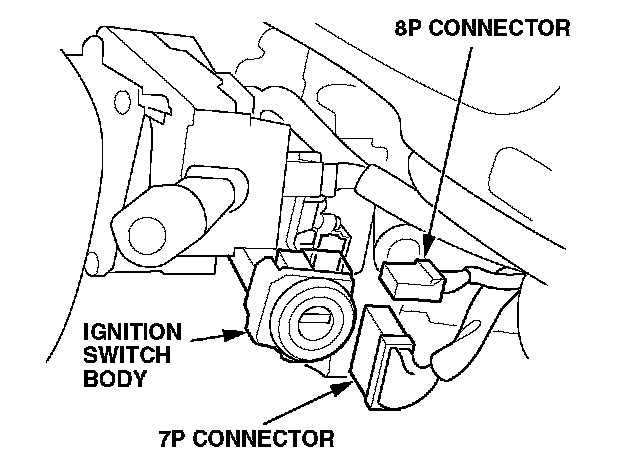 8P CONNECTOR

IGNITION SWITCH BODY

7P CONNECTOR