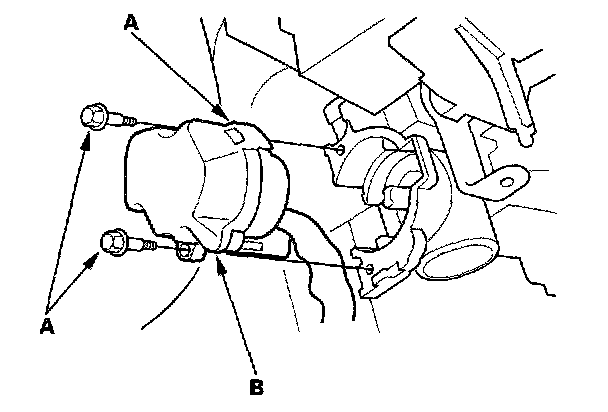 A

A

B