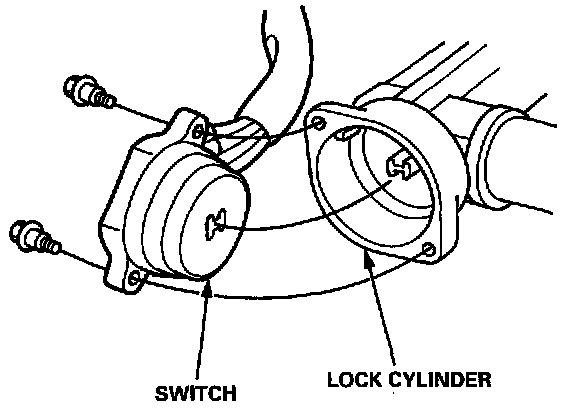 SWITCH

LOCK CYLINDER