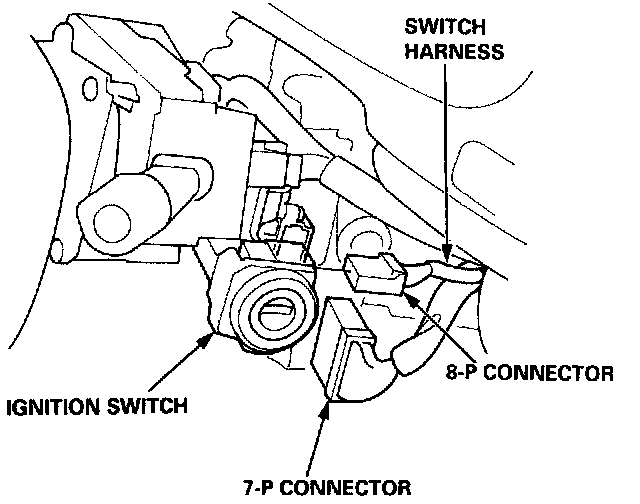 SWITCH HARNESS

8-P CONNECTOR

IGNITION SWITCH

7-P CONNECTOR