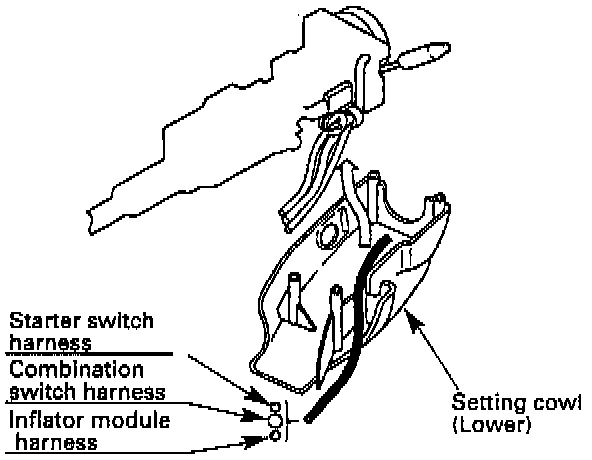 Starter switch harness
Combination switch harness
Inflator module harness
Setting cowl (Lower)