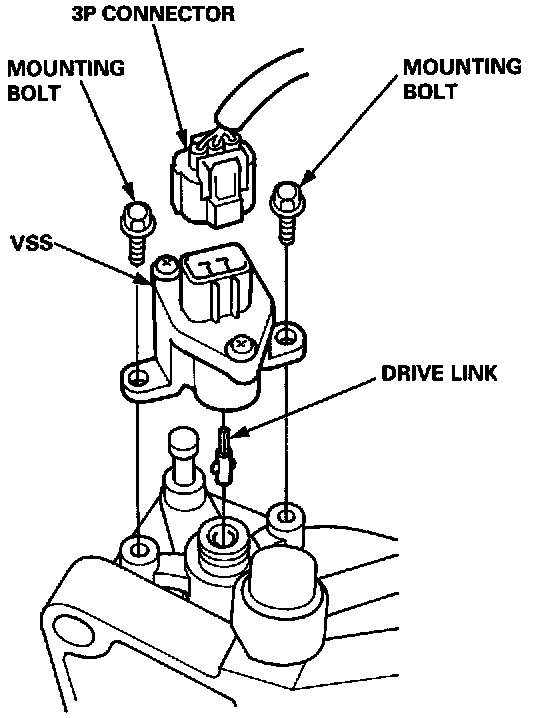 3P CONNECTOR

MOUNTING BOLT

MOUNTING BOLT

VSS

DRIVE LINK