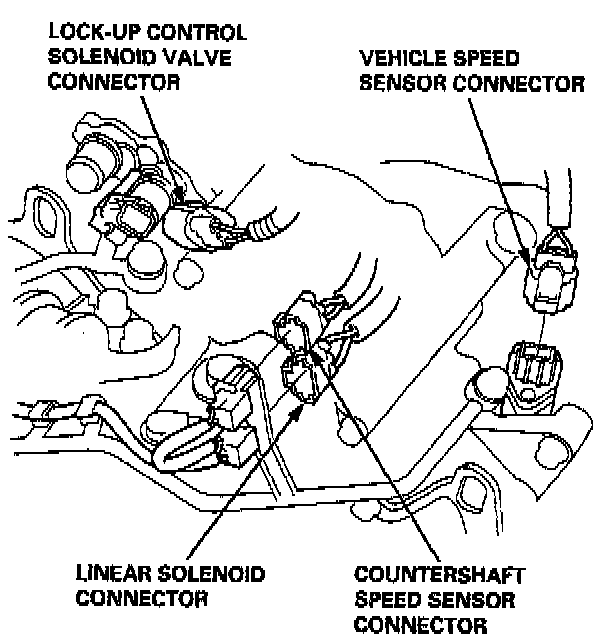 LOCK-UP CONTROL SOLENOID VALVE CONNECTOR

VEHICLE SPEED SENSOR CONNECTOR

LINEAR SOLENOID CONNECTOR

COUNTERSHAFT SPEED SENSOR CONNECTOR