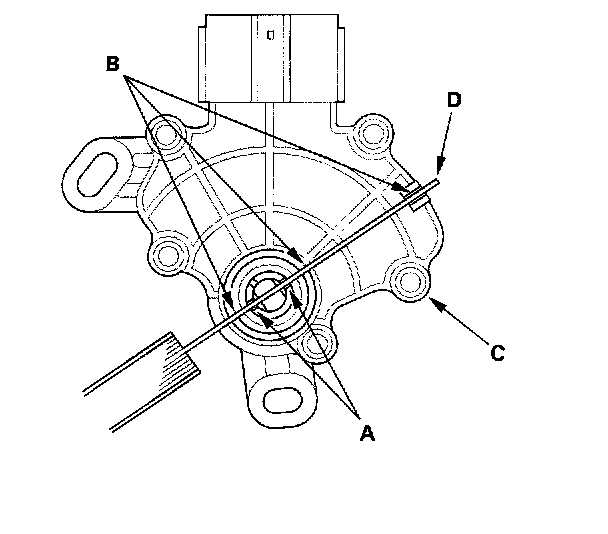 B
D
C
A