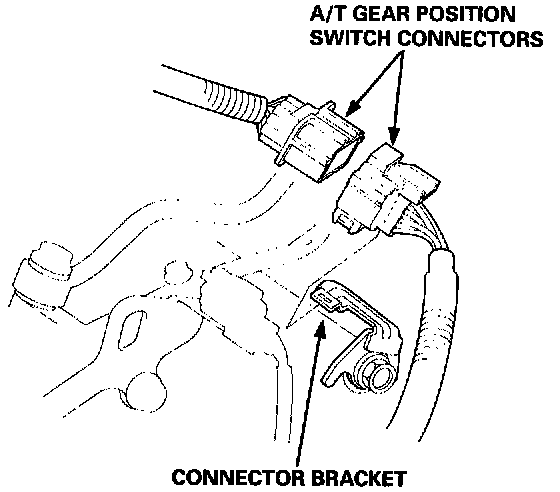 A/T GEAR POSITION SWITCH CONNECTORS

CONNECTOR BRACKET