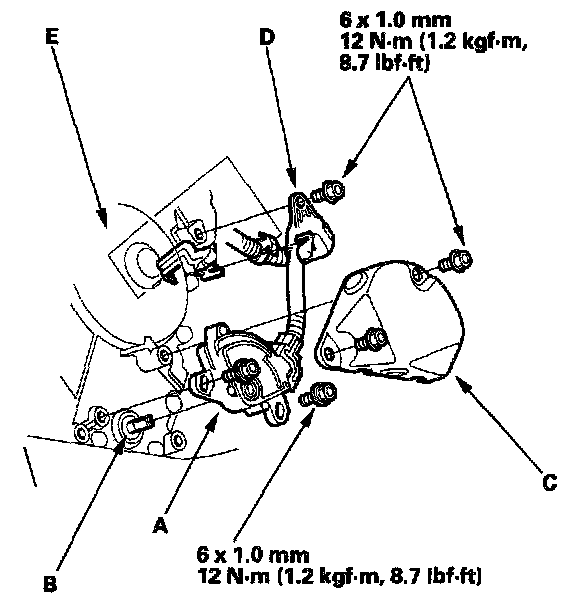 E

D

6 x 1.0 mm
12 N·m (1.2 kgf·m, 8.7 lbf·ft)

C

A

B

6 x 1.0 mm
12 N·m (1.2 kgf·m, 8.7 lbf·ft)