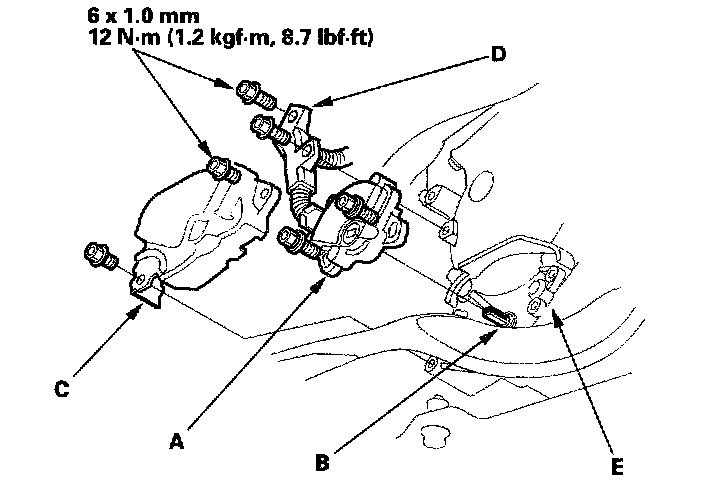 6 x 1.0 mm
12 N·m (1.2 kgf·m, 8.7 lbf·ft)

D

C

A

B

E