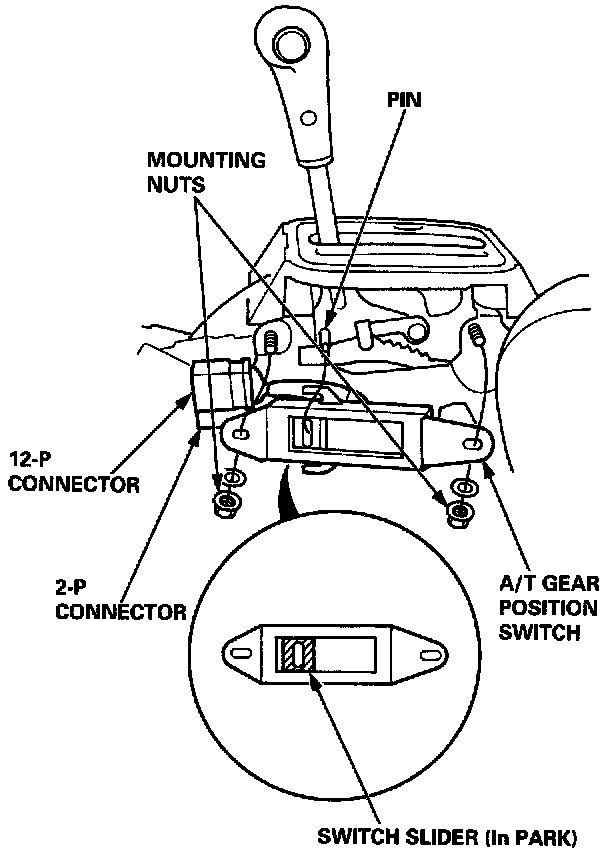 PIN

MOUNTING NUTS

12-P CONNECTOR

2-P CONNECTOR

A/T GEAR POSITION SWITCH

SWITCH SLIDER (In PARK)