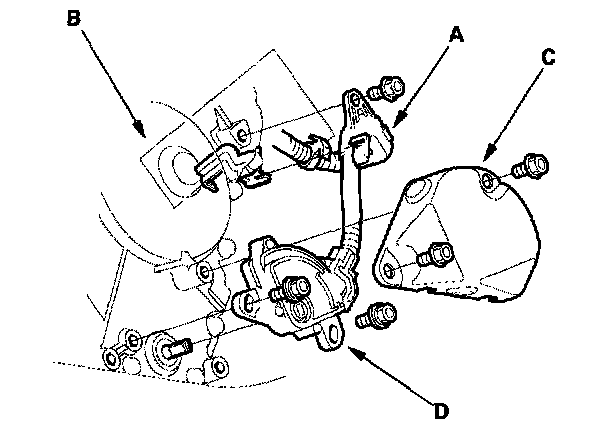 B
A
C
D