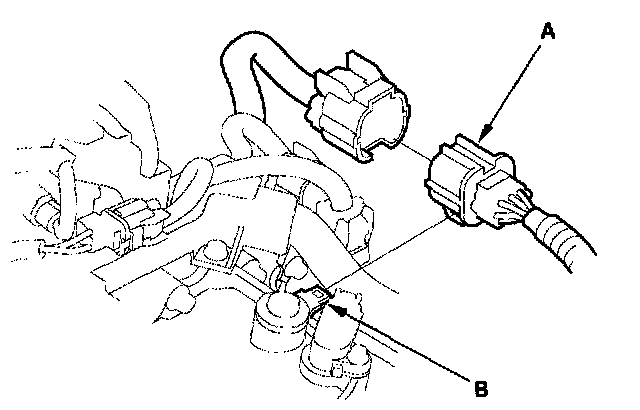 A

B