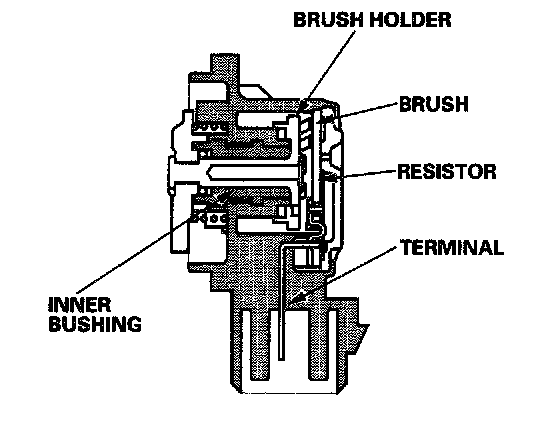 BRUSH HOLDER
BRUSH
RESISTOR
TERMINAL
INNER BUSHING