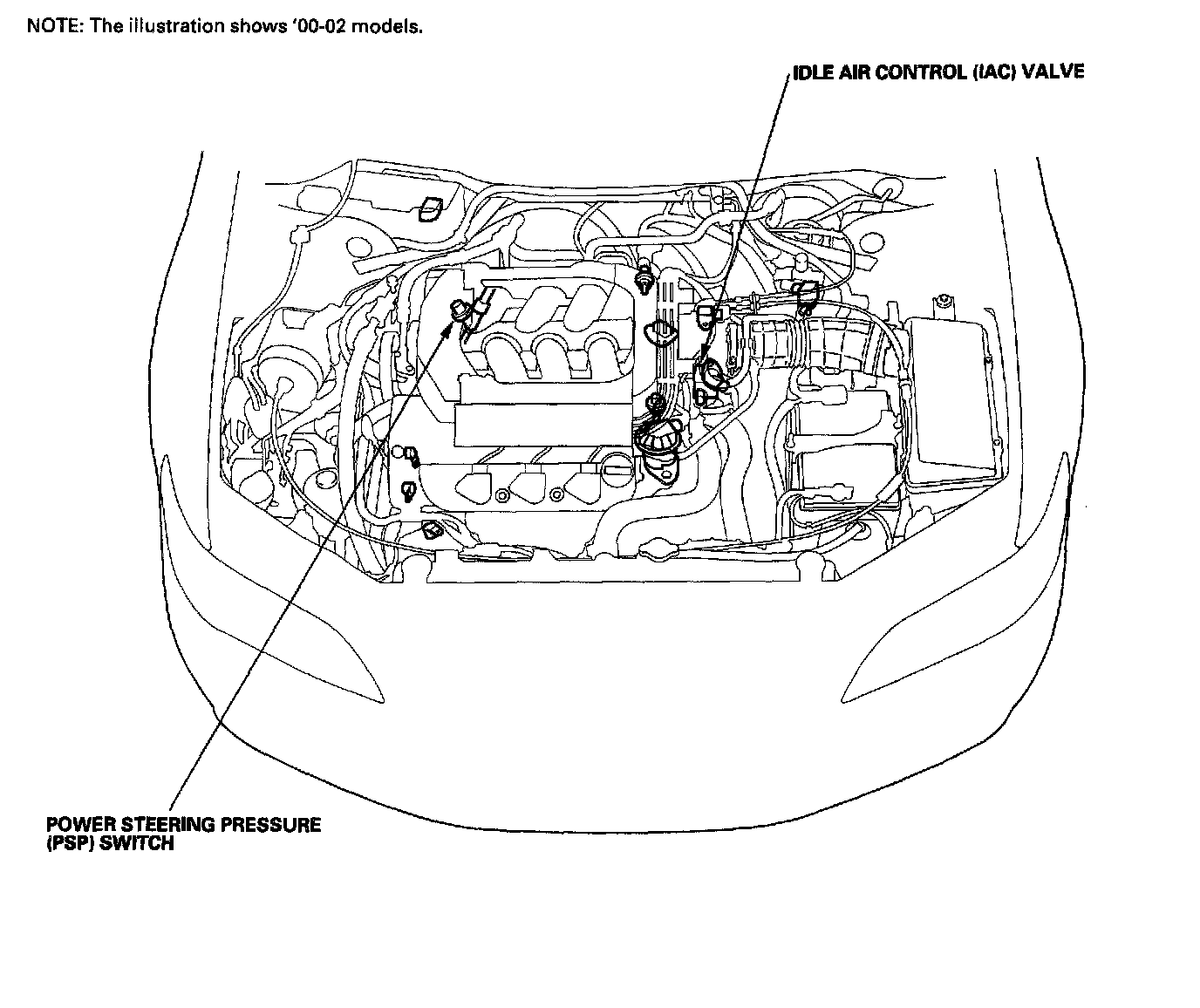 NOTE: The illustration shows '00-02 models.

IDLE AIR CONTROL (IAC) VALVE

POWER STEERING PRESSURE (PSP) SWITCH