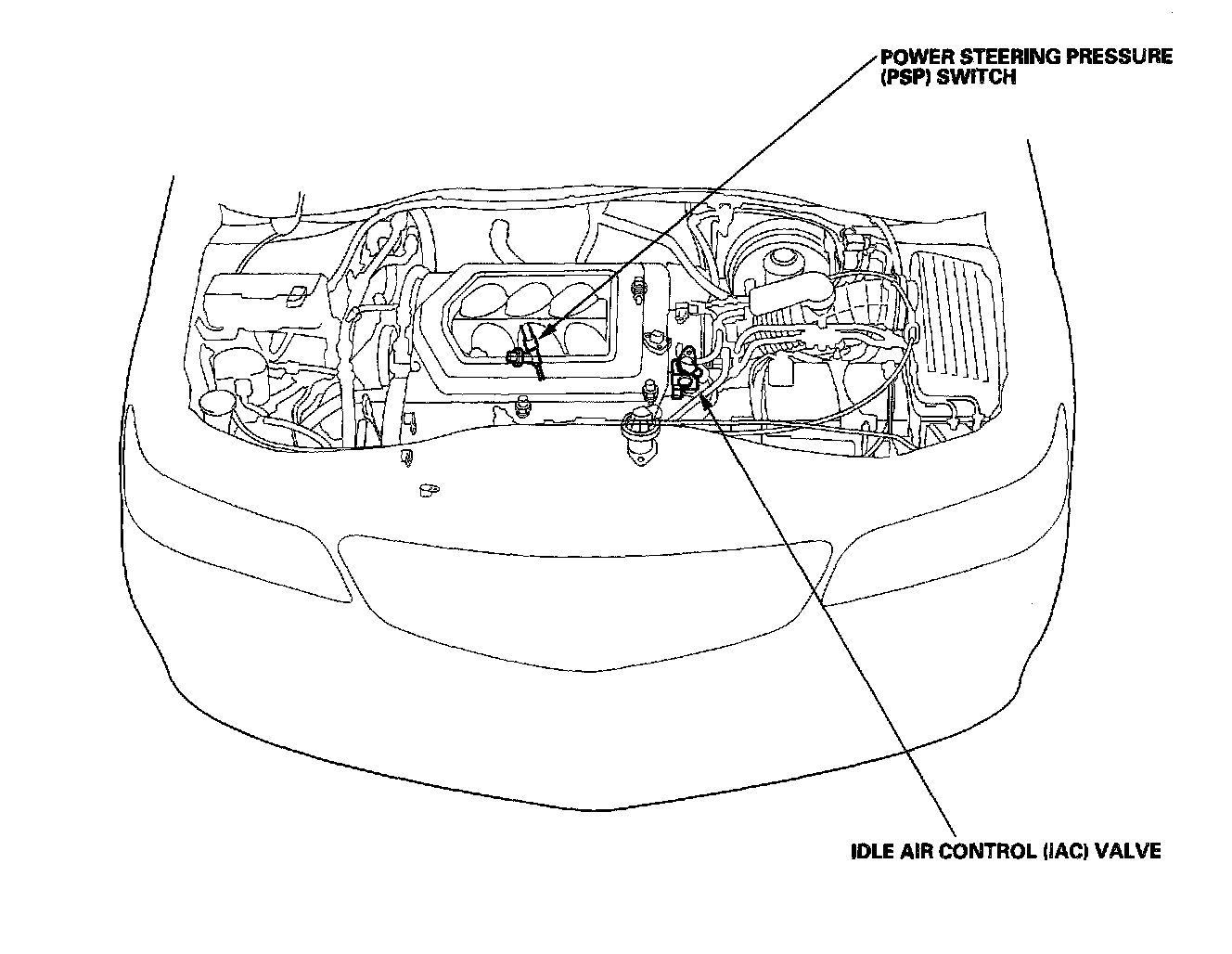 POWER STEERING PRESSURE (PSP) SWITCH

IDLE AIR CONTROL (IAC) VALVE