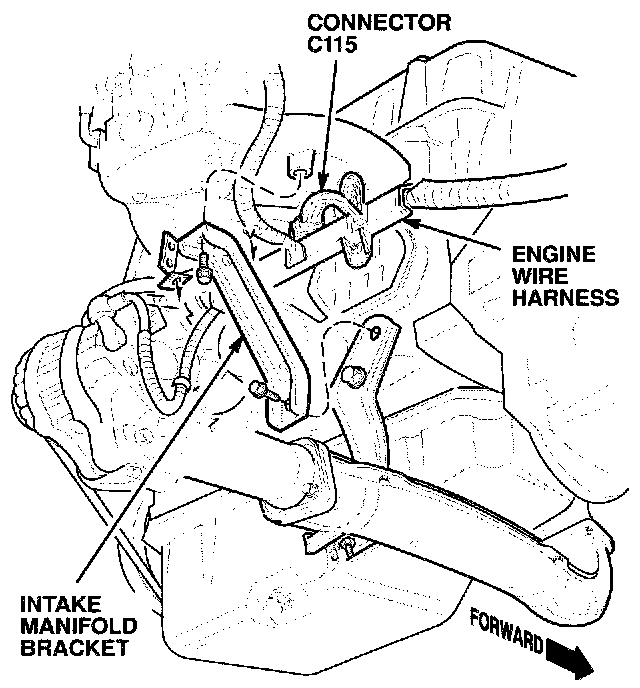 CONNECTOR C115

ENGINE WIRE HARNESS

INTAKE MANIFOLD BRACKET

FORWARD