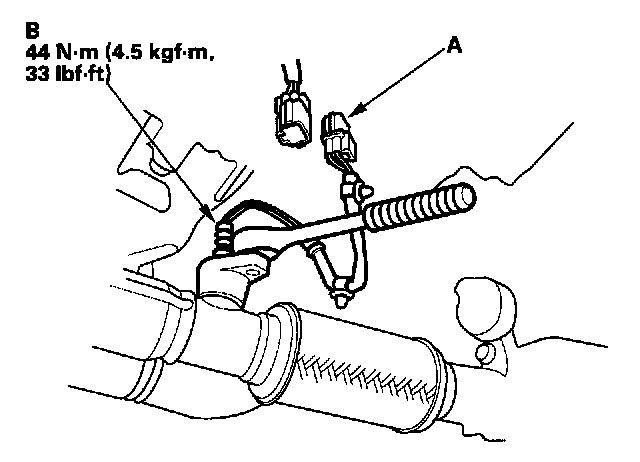 B
44 N·m (4.5 kgf·m, 33 lbf·ft)

A