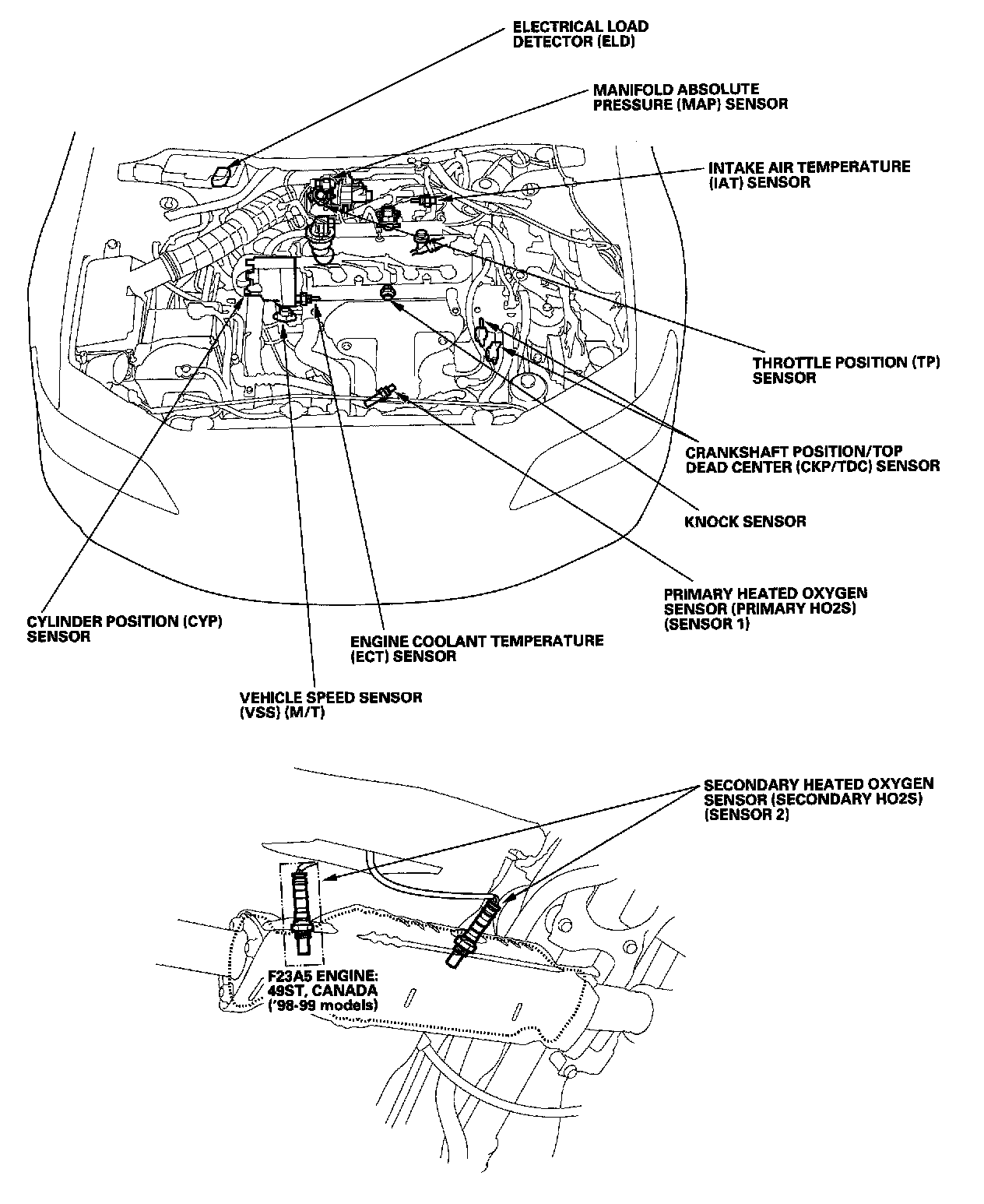 ELECTRICAL LOAD DETECTOR (ELD)

MANIFOLD ABSOLUTE PRESSURE (MAP) SENSOR

INTAKE AIR TEMPERATURE (IAT) SENSOR

THROTTLE POSITION (TP) SENSOR

CRANKSHAFT POSITION/TOP DEAD CENTER (CKP/TDC) SENSOR

KNOCK SENSOR

PRIMARY HEATED OXYGEN SENSOR (PRIMARY HO2S) (SENSOR 1)

CYLINDER POSITION (CYP) SENSOR

ENGINE COOLANT TEMPERATURE (ECT) SENSOR

VEHICLE SPEED SENSOR (VSS) (M/T)

SECONDARY HEATED OXYGEN SENSOR (SECONDARY HO2S) (SENSOR 2)

F23A5 ENGINE: 49ST, CANADA ('98-99 models)