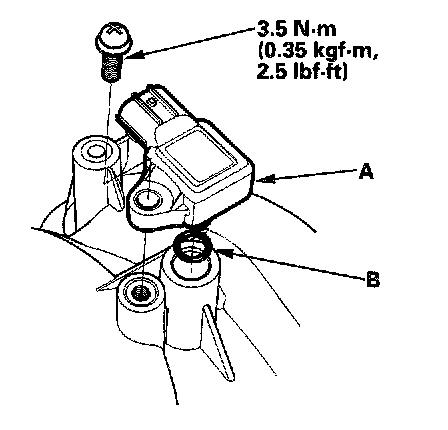 3.5 N·m
(0.35 kgf·m,
2.5 lbf·ft)

A

B