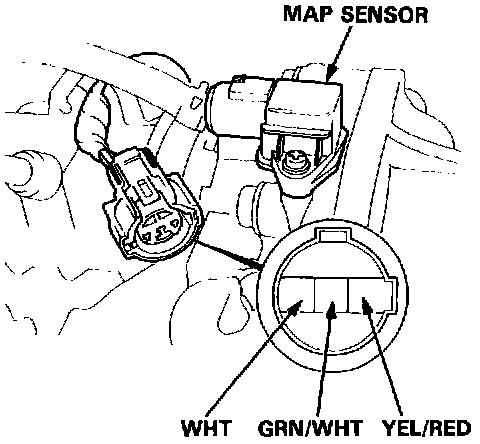 MAP SENSOR

WHT GRN/WHT YEL/RED