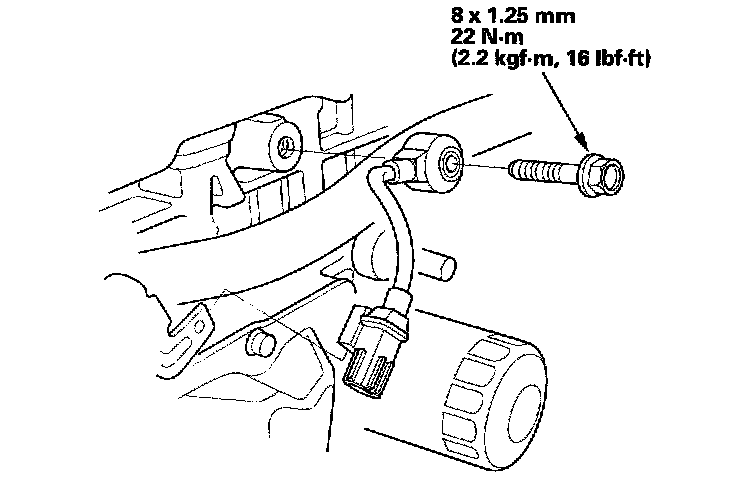 8 x 1.25 mm
22 N·m
(2.2 kgf·m, 16 lbf·ft)