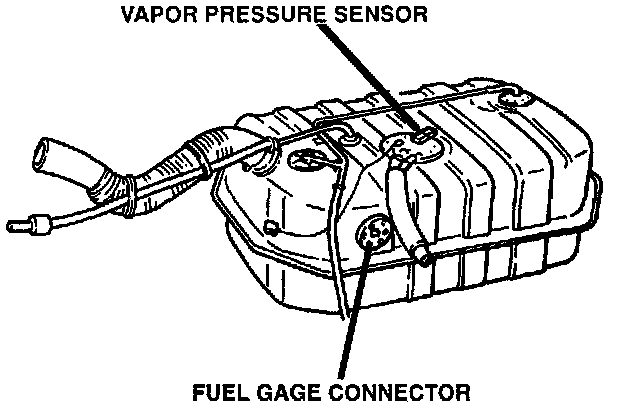 VAPOR PRESSURE SENSOR

FUEL GAGE CONNECTOR