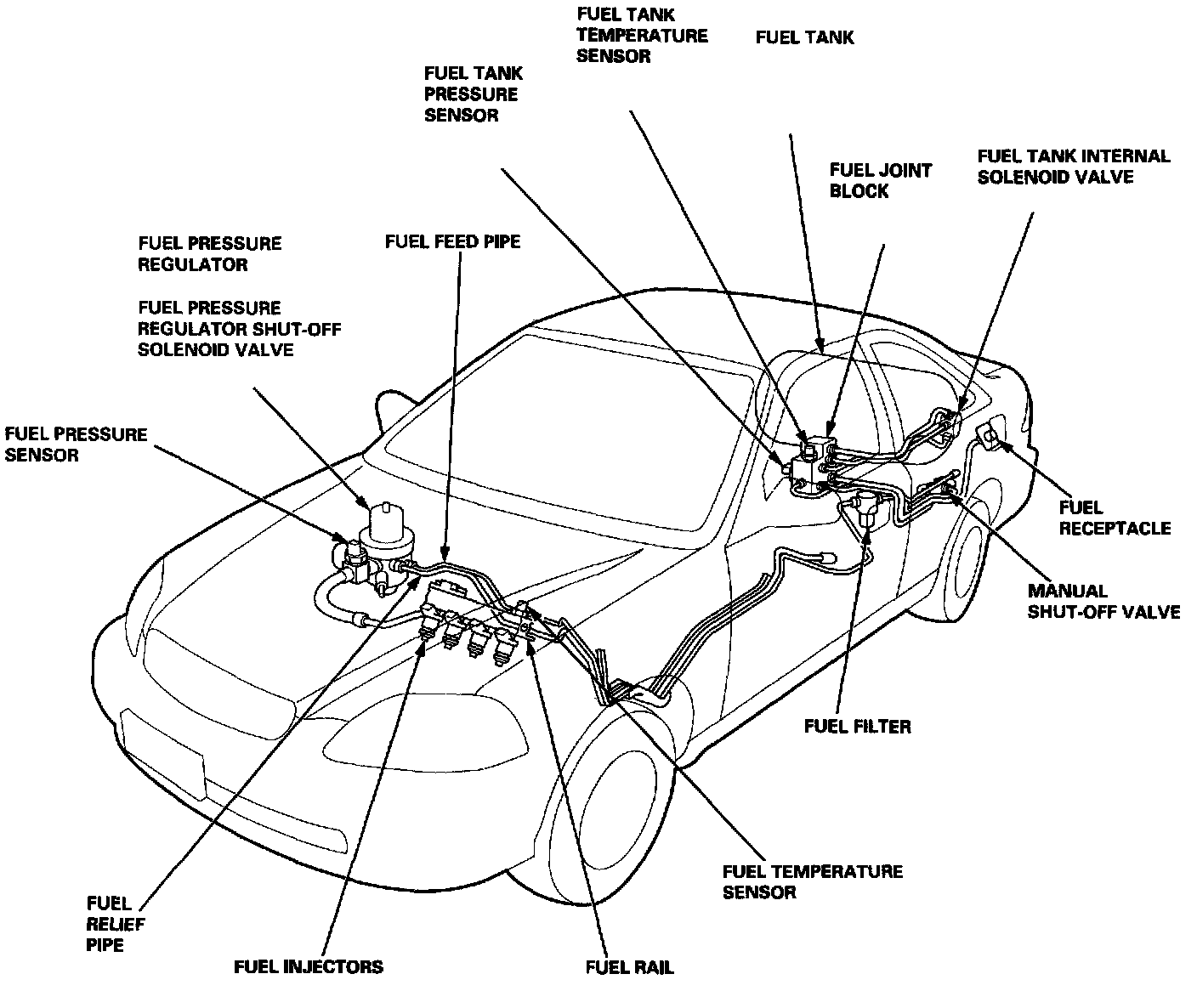 FUEL TANK TEMPERATURE SENSOR

FUEL TANK

FUEL TANK PRESSURE SENSOR

FUEL JOINT BLOCK

FUEL TANK INTERNAL SOLENOID VALVE

FUEL PRESSURE REGULATOR

FUEL FEED PIPE

FUEL PRESSURE REGULATOR SHUT-OFF SOLENOID VALVE

FUEL PRESSURE SENSOR

FUEL RECEPTACLE

MANUAL SHUT-OFF VALVE

FUEL FILTER

FUEL TEMPERATURE SENSOR

FUEL RELIEF PIPE

FUEL INJECTORS

FUEL RAIL