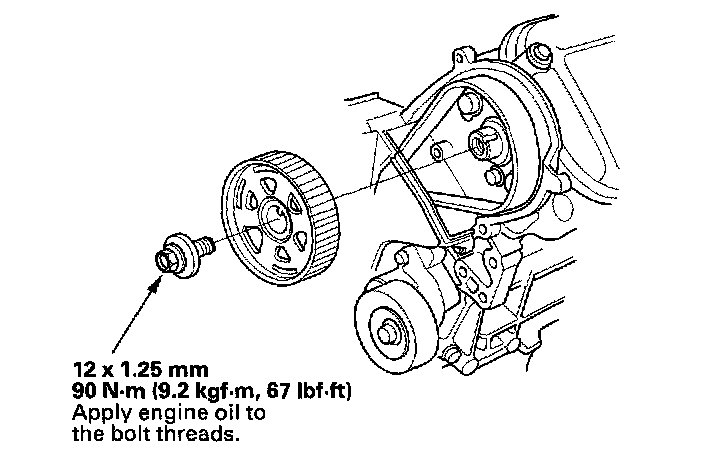 12 x 1.25 mm
90 N·m (9.2 kgf·m, 67 lbf·ft)
Apply engine oil to the bolt threads.