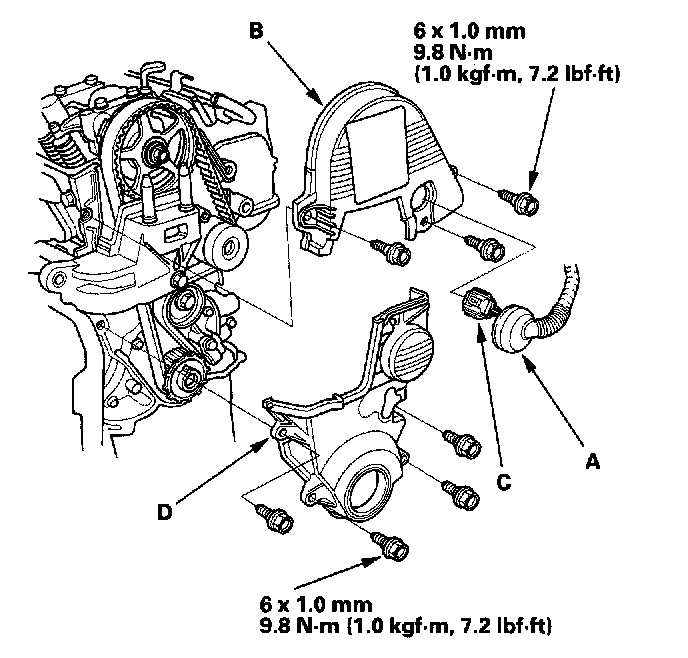 B

6 x 1.0 mm
9.8 N·m
(1.0 kgf·m, 7.2 lbf·ft)

C

A

D

6 x 1.0 mm
9.8 N·m (1.0 kgf·m, 7.2 lbf·ft)