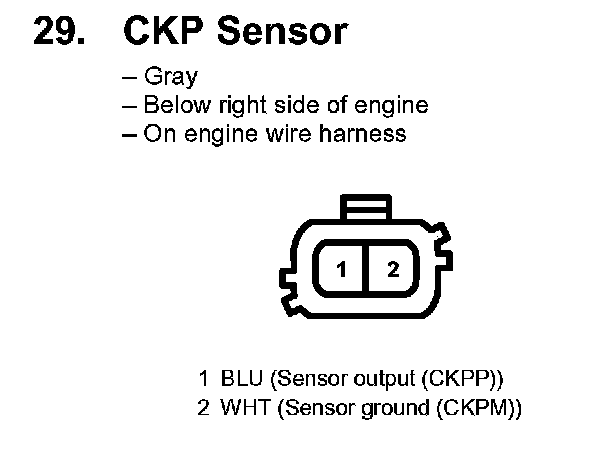 29. CKP Sensor

– Gray
– Below right side of engine
– On engine wire harness

1 2

1 BLU (Sensor output (CKPP))
2 WHT (Sensor ground (CKPM))