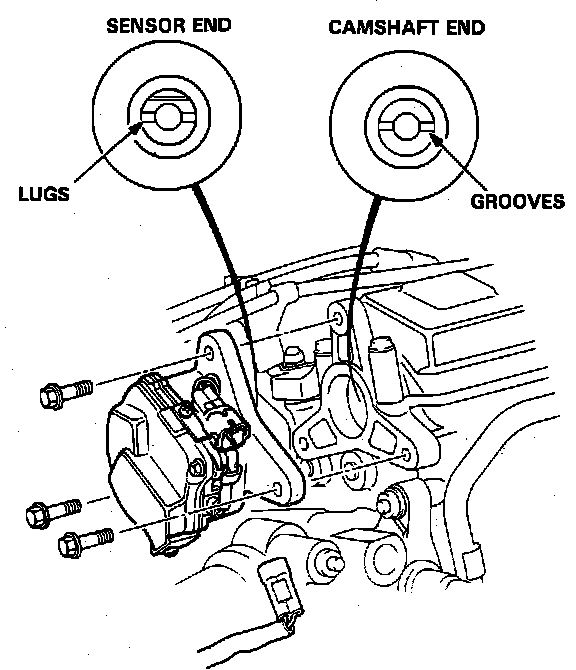 SENSOR END

CAMSHAFT END

LUGS

GROOVES