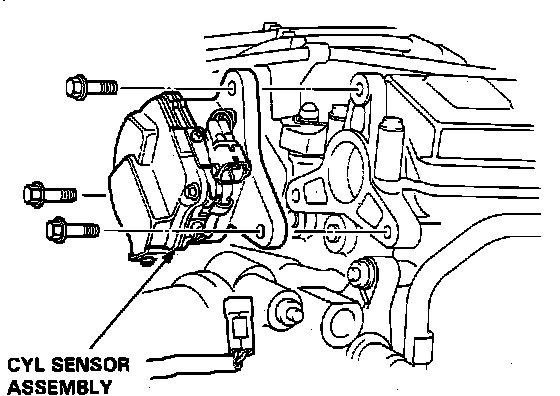 CYL SENSOR
ASSEMBLY