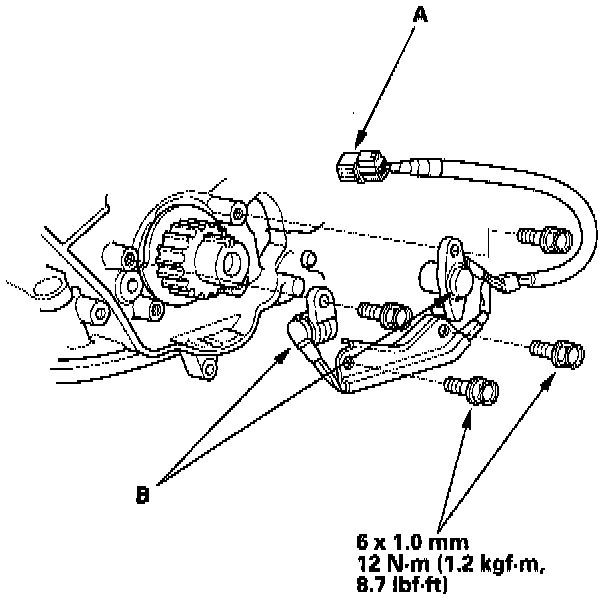 A

B

6 x 1.0 mm
12 N·m (1.2 kgf·m, 8.7 lbf·ft)